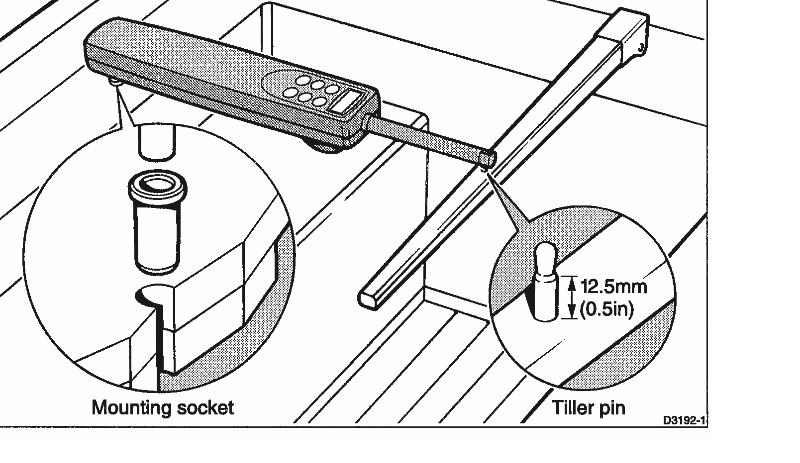 12.5mm
(0.5in)

Mounting socket

Tiller pin

D3192-1